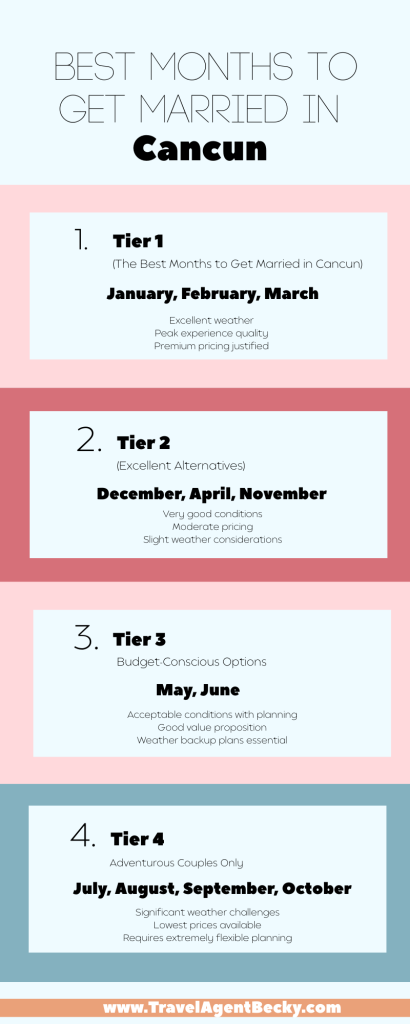 BEST MONTHS TO GET MARRIED IN

Cancun

1. Tier 1

(The Best Months to Get Married in Cancun)

January, February, March

Excellent weather
Peak experience quality
Premium pricing justified

2. Tier 2

(Excellent Alternatives)

December, April, November

Very good conditions
Moderate pricing
Slight weather considerations

3. Tier 3

Budget-Conscious Options

May, June

Acceptable conditions with planning
Good value proposition
Weather backup plans essential

4. Tier 4

Adventurous Couples Only

July, August, September, October

Significant weather challenges
Lowest prices available
Requires extremely flexible planning

www.TravelAgentBecky.com